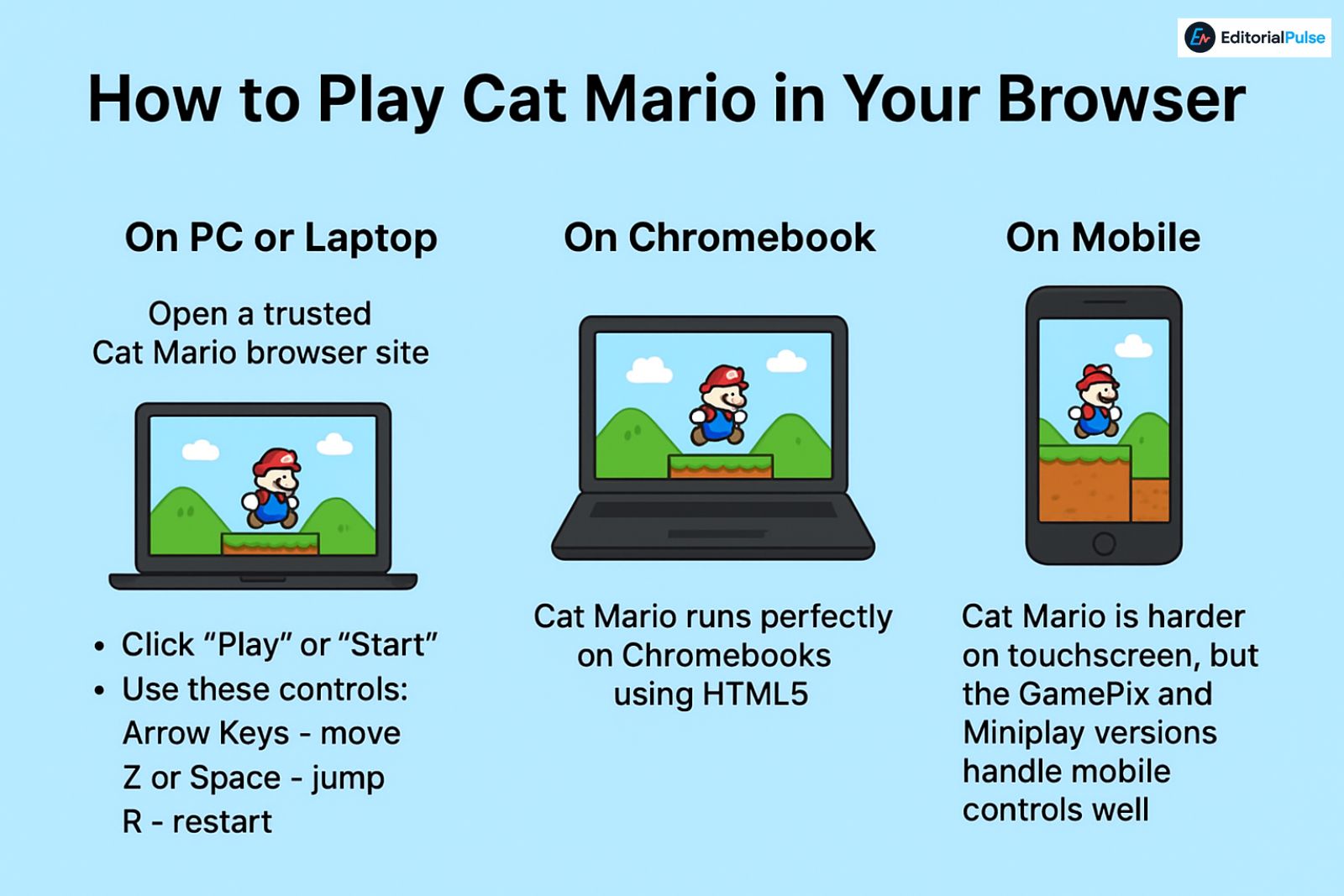 EditorialPulse

How to Play Cat Mario in Your Browser

On PC or Laptop

Open a trusted Cat Mario browser site

• Click “Play” or “Start”
• Use these controls:
Arrow Keys - move
Z or Space - jump
R - restart

On Chromebook

Cat Mario runs perfectly on Chromebooks using HTML5

On Mobile

Cat Mario is harder on touchscreen, but the GamePix and Miniplay versions handle mobile controls well